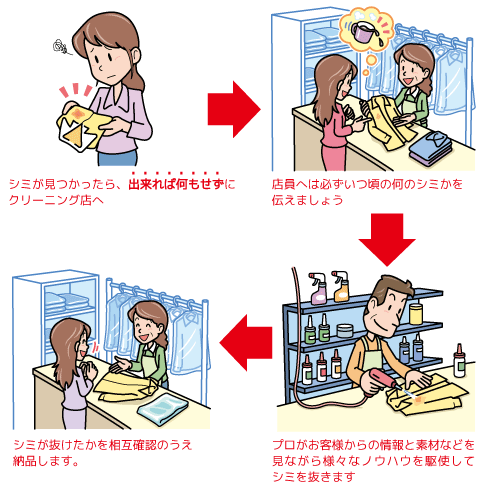 シミが見つかったら、出来れば何もせずにクリーニング店へ

店員へは必ずいつ頃の何のシミかを伝えましょう

プロがお客様からの情報と素材などを見ながら様々なノウハウを駆使してシミを抜きます

シミが抜けたかを相互確認のうえ納品します。